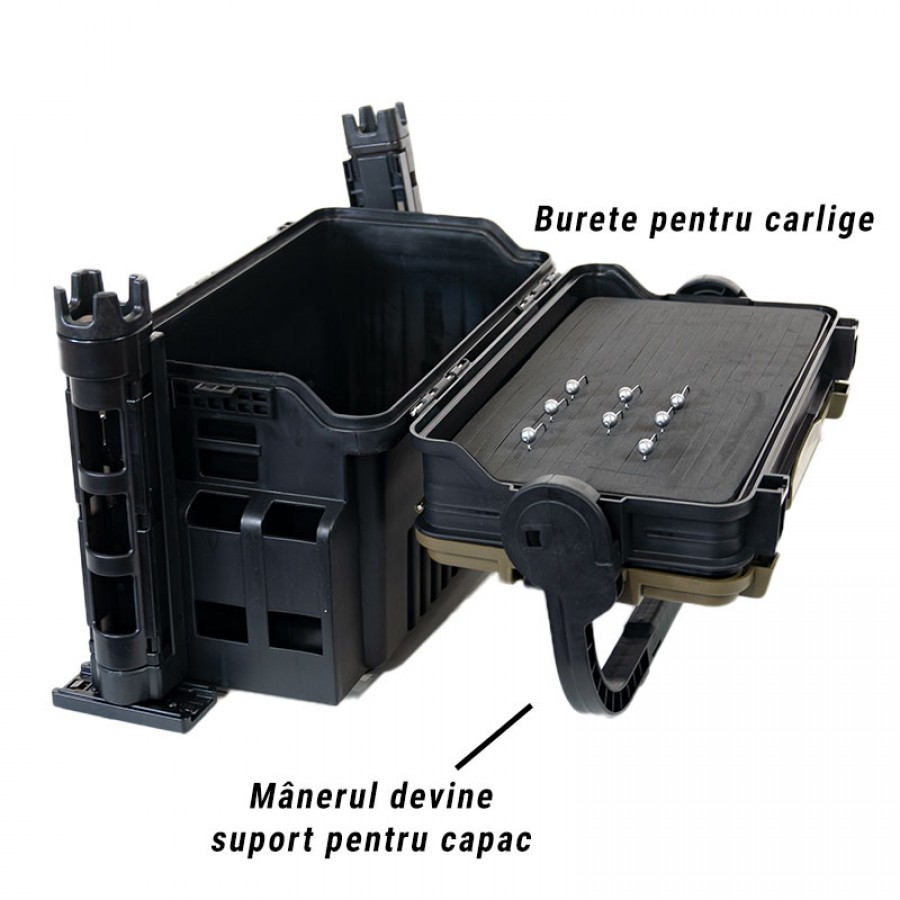 Burete pentru carlige

Mânerul devine suport pentru capac